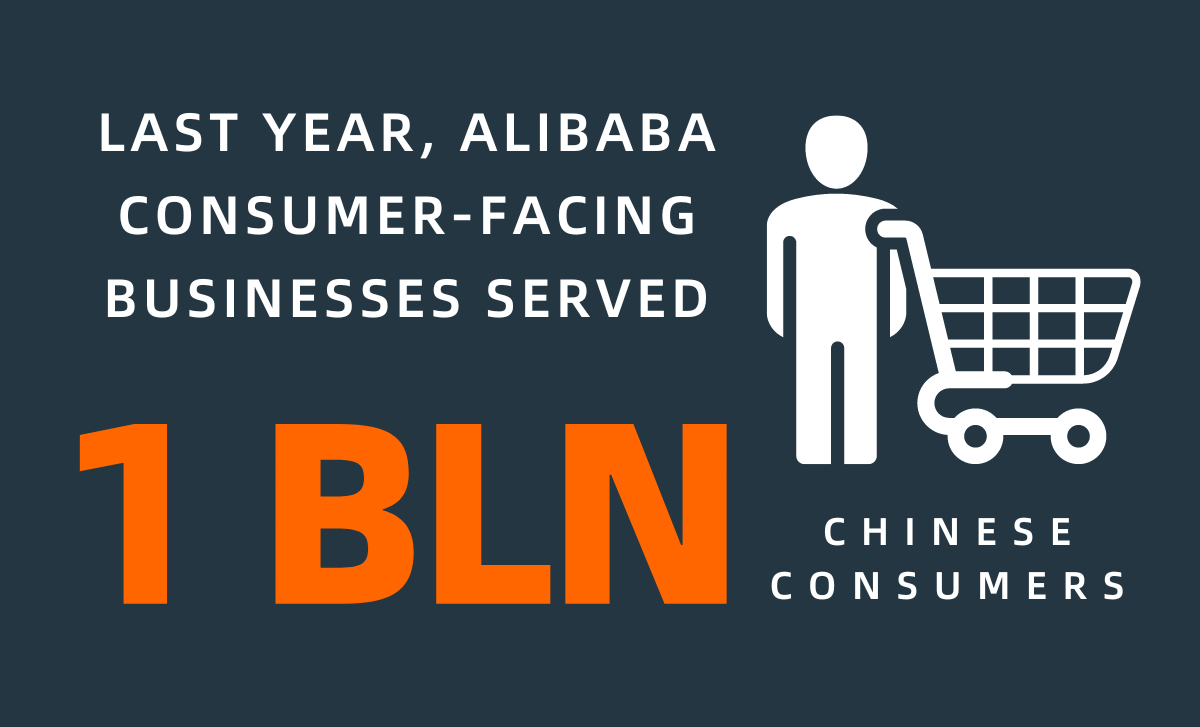 LAST YEAR, ALIBABA CONSUMER-FACING BUSINESSES SERVED

1 BLN

CHINESE CONSUMERS