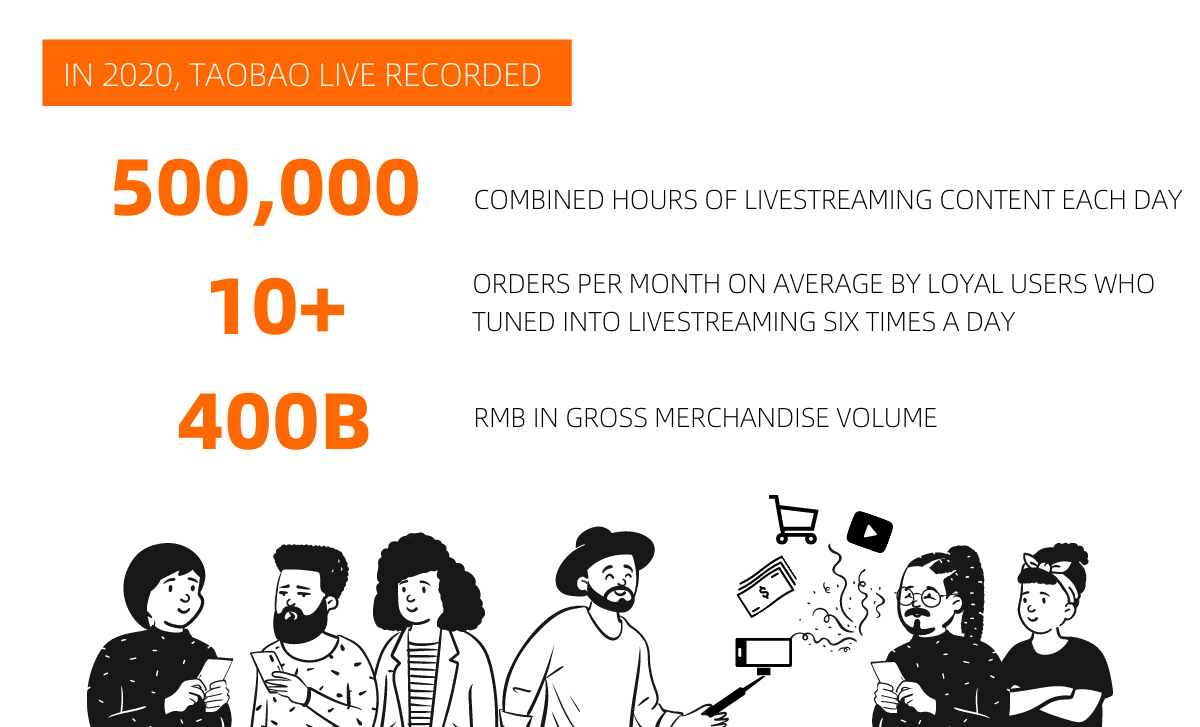 IN 2020, TAOBAO LIVE RECORDED

500,000 COMBINED HOURS OF LIVESTREAMING CONTENT EACH DAY

10+ ORDERS PER MONTH ON AVERAGE BY LOYAL USERS WHO TUNED INTO LIVESTREAMING SIX TIMES A DAY

400B RMB IN GROSS MERCHANDISE VOLUME

$