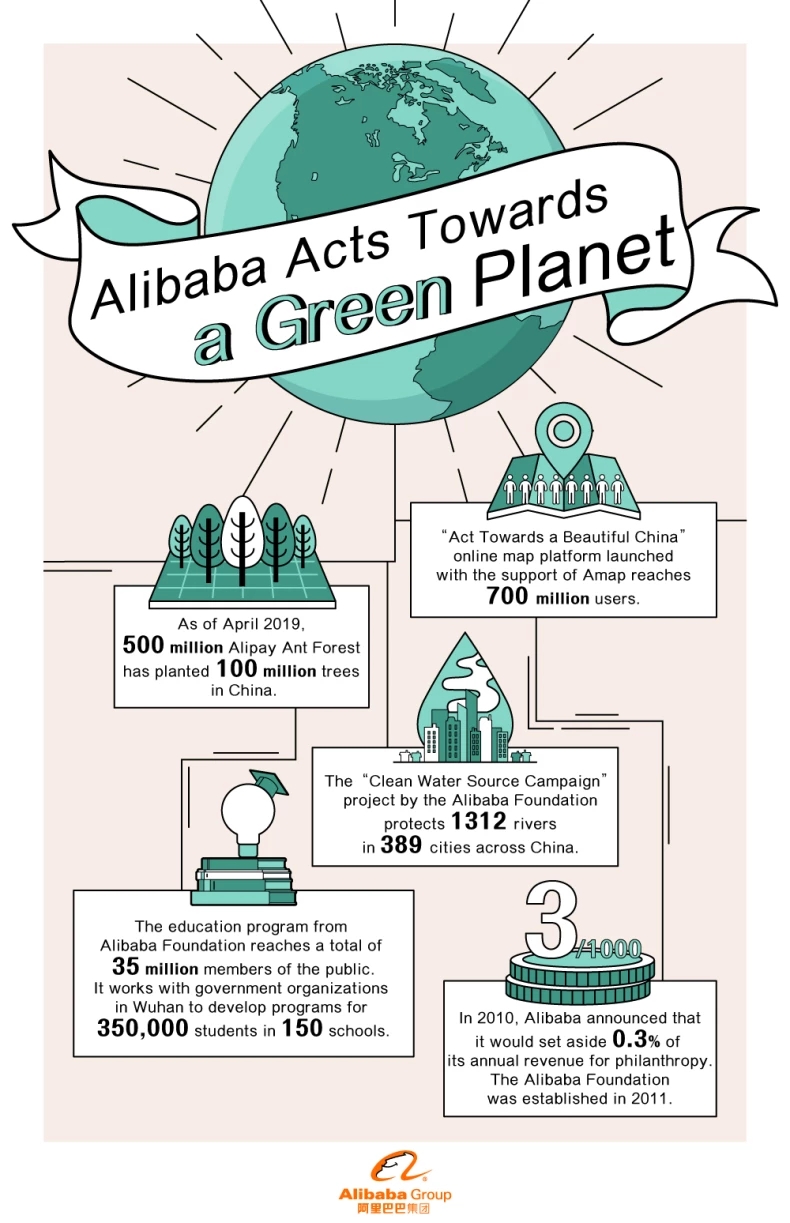 Alibaba Acts Towards a Green Planet

"Act Towards a Beautiful China" online map platform launched with the support of Amap reaches 700 million users.

As of April 2019, 500 million Alipay Ant Forest has planted 100 million trees in China.

The "Clean Water Source Campaign" project by the Alibaba Foundation protects 1312 rivers in 389 cities across China.

The education program from Alibaba Foundation reaches a total of 35 million members of the public. It works with government organizations in Wuhan to develop programs for 350,000 students in 150 schools.

3/1000

In 2010, Alibaba announced that it would set aside 0.3% of its annual revenue for philanthropy. The Alibaba Foundation was established in 2011.

Alibaba Group
阿里巴巴集团