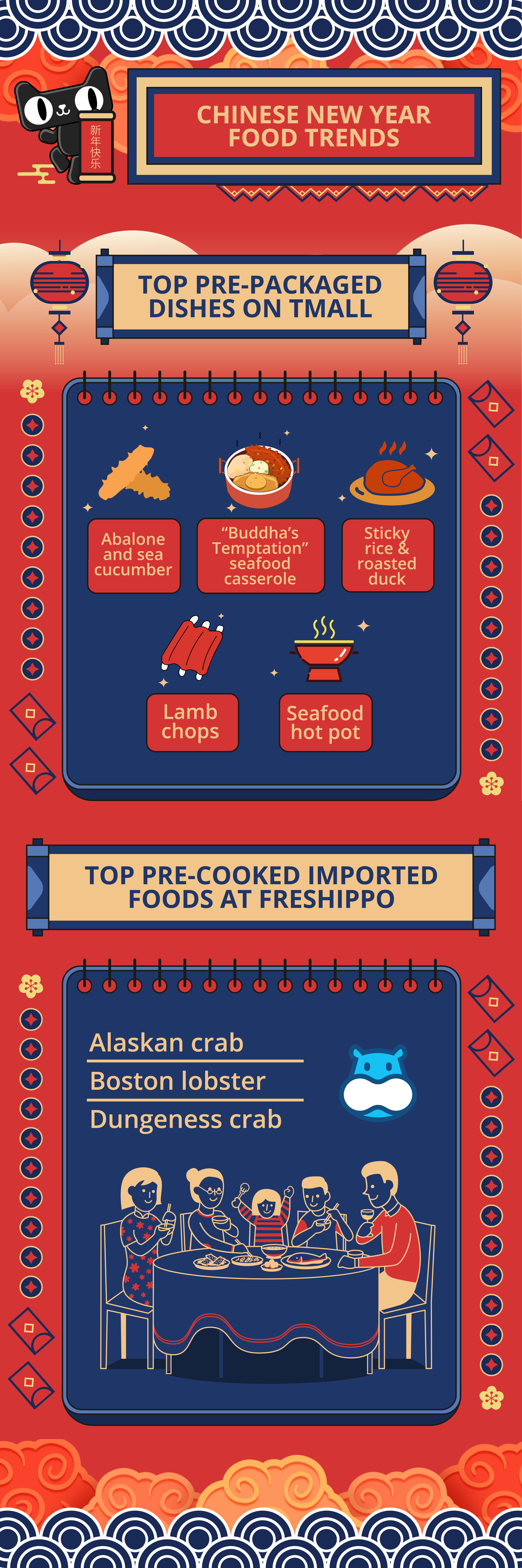 新年快乐

CHINESE NEW YEAR FOOD TRENDS

TOP PRE-PACKAGED DISHES ON TMALL

Abalone and sea cucumber

"Buddha's Temptation" seafood casserole

Sticky rice & roasted duck

Lamb chops

Seafood hot pot

TOP PRE-COOKED IMPORTED FOODS AT FRESHIPPO

Alaskan crab

Boston lobster

Dungeness crab