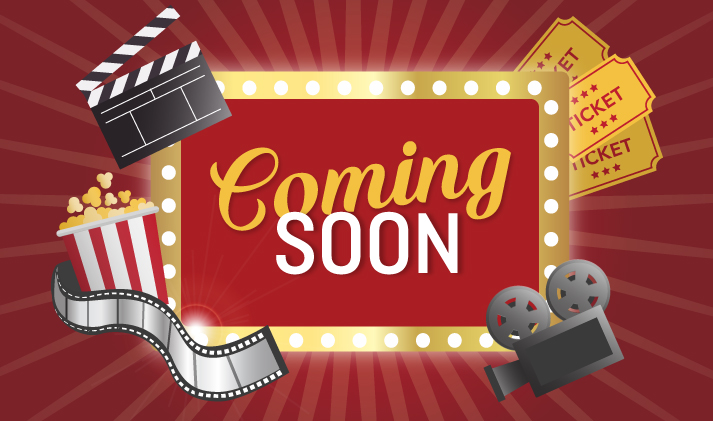 Coming
SOON

TICKET
TICKET
TICKET